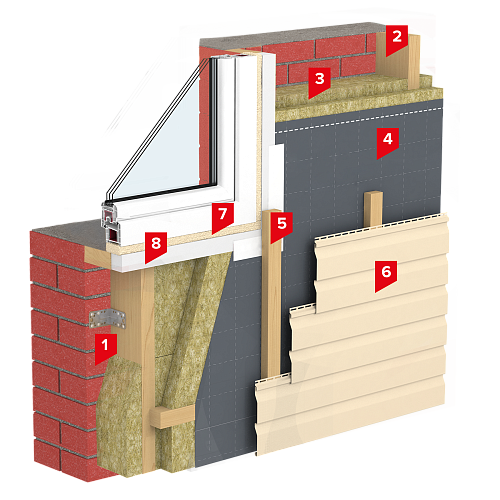 2
3
4
7
5
8
6
1